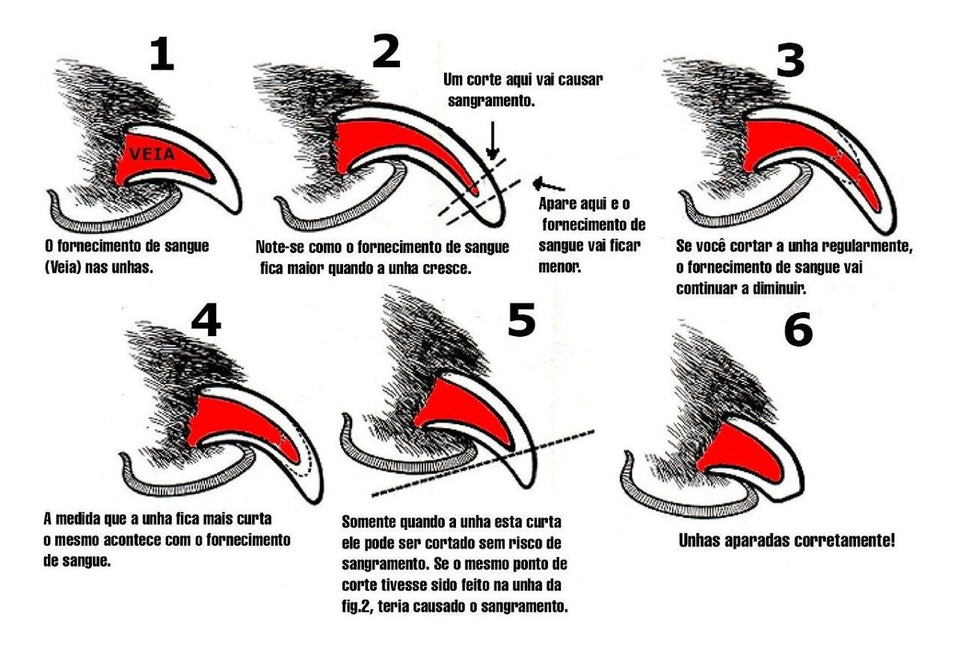 1

VEIA

O fornecimento de sangue (Veia) nas unhas.

2

Um corte aqui vai causar sangramento.

Apare aqui e o fornecimento de sangue vai ficar menor.

Note-se como o fornecimento de sangue fica maior quando a unha cresce.

3

Se você cortar a unha regularmente, o fornecimento de sangue vai continuar a diminuir.

4

A medida que a unha fica mais curta o mesmo acontece com o fornecimento de sangue.

5

Somente quando a unha esta curta ele pode ser cortado sem risco de sangramento. Se o mesmo ponto de corte tivesse sido feito na unha da fig.2, teria causado o sangramento.

6

Unhas aparadas corretamente!